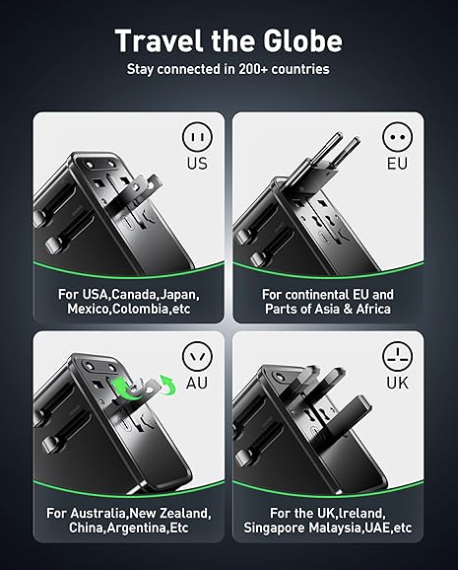 Travel the Globe

Stay connected in 200+ countries

US

For USA,Canada,Japan, Mexico,Colombia,etc

EU

For continental EU and Parts of Asia & Africa

AU

For Australia,New Zealand, China,Argentina,Etc

UK

For the UK,Ireland, Singapore Malaysia,UAE,etc